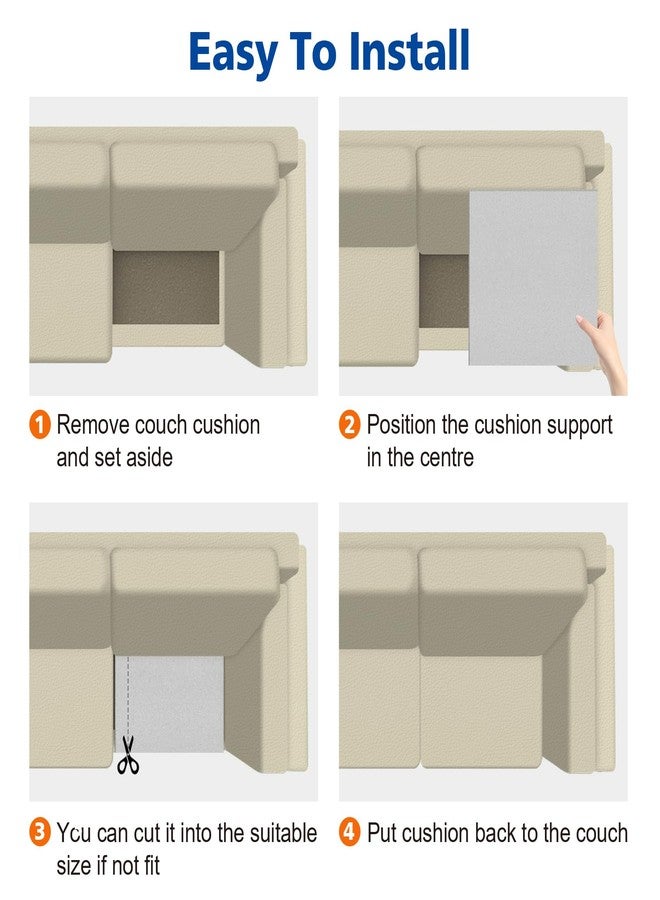 Easy To Install

1 Remove couch cushion and set aside

2 Position the cushion support in the centre

3 You can cut it into the suitable size if not fit

4 Put cushion back to the couch